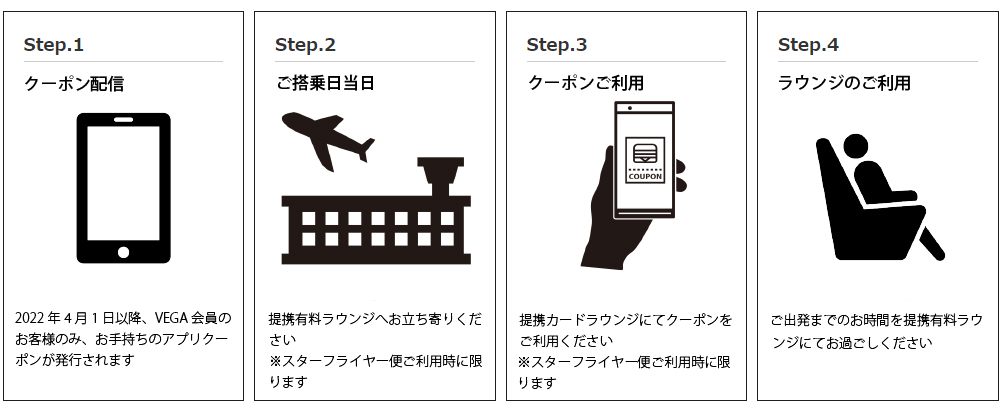 Step.1

クーポン配信

2022 年 4 月 1 日以降、VEGA 会員のお客様のみ、お手持ちのアプリクーポンが発行されます

Step.2

ご搭乗日当日

提携有料ラウンジへお立ち寄りください
※スターフライヤー便ご利用時に限ります

Step.3

クーポンご利用

COUPON

提携カードラウンジにてクーポンをご利用ください
※スターフライヤー便ご利用時に限ります

Step.4

ラウンジのご利用

ご出発までのお時間を提携有料ラウンジにてお過ごしください