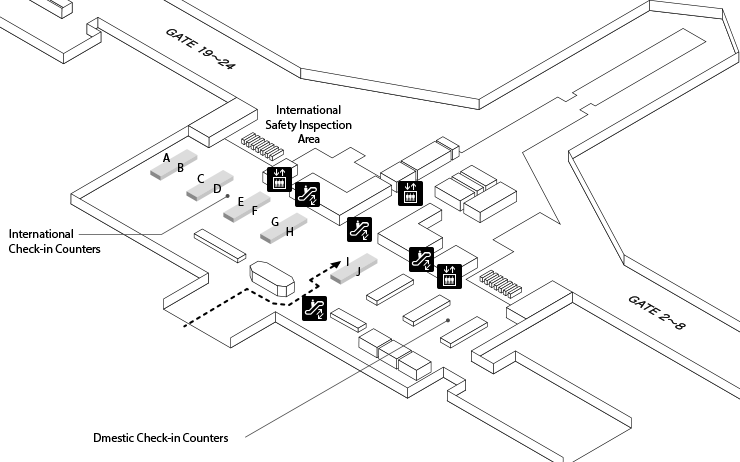 GATE 19~24

International Safety Inspection Area

A
B
C
D
E
F
G
H
I
J

International Check-in Counters

GATE 2~8

Dmestic Check-in Counters