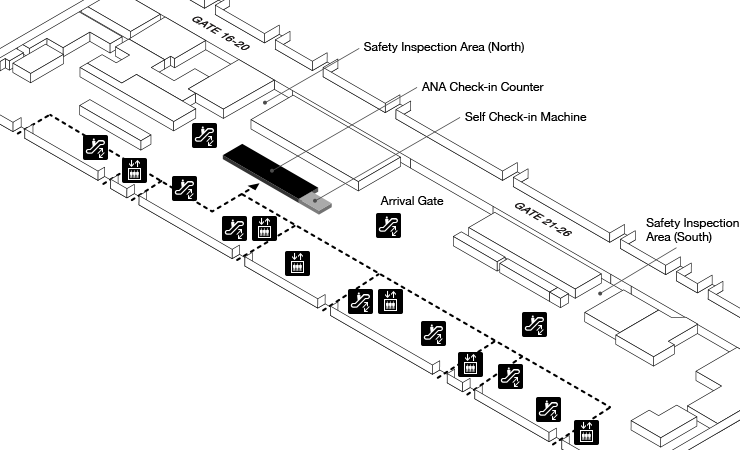 GATE 16-20

Safety Inspection Area (North)

ANA Check-in Counter

Self Check-in Machine

Arrival Gate

GATE 21-26

Safety Inspection Area (South)