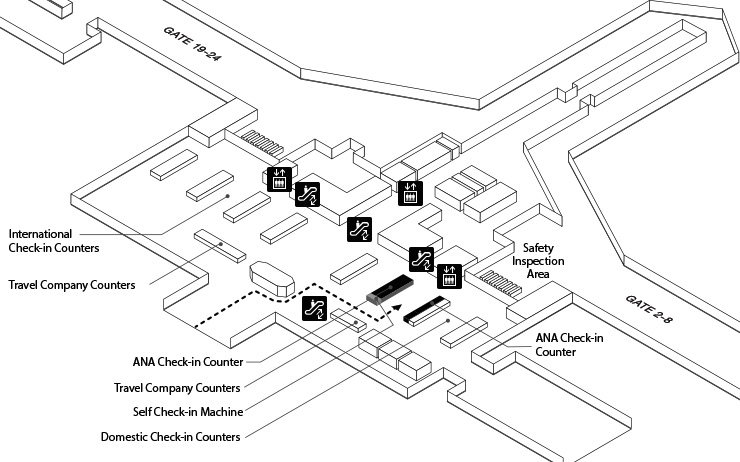 GATE 19-24

International Check-in Counters

Travel Company Counters

Safety Inspection Area

GATE 2-8

ANA Check-in Counter

ANA Check-in Counter

Travel Company Counters

Self Check-in Machine

Domestic Check-in Counters